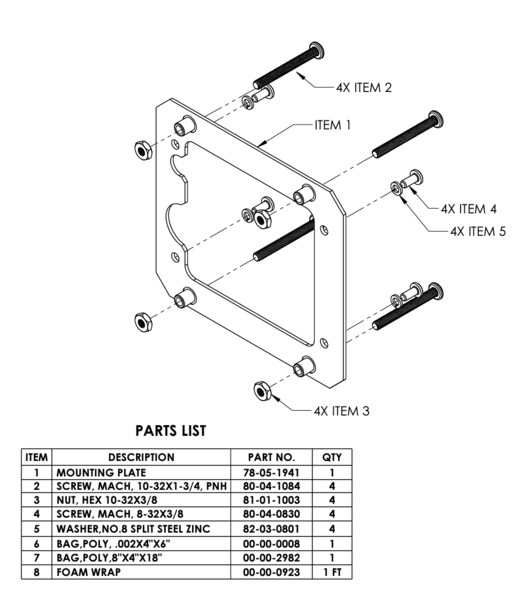 4X ITEM 2

ITEM 1

4X ITEM 4

4X ITEM 5

4X ITEM 3

PARTS LIST

| ITEM | DESCRIPTION | PART NO. | QTY |
|---|---|---|---|
| 1 | MOUNTING PLATE | 78-05-1941 | 1 |
| 2 | SCREW, MACH, 10-32X1-3/4, PNH | 80-04-1084 | 4 |
| 3 | NUT, HEX 10-32X3/8 | 81-01-1003 | 4 |
| 4 | SCREW, MACH, 8-32X3/8 | 80-04-0830 | 4 |
| 5 | WASHER,NO.8 SPLIT STEEL ZINC | 82-03-0801 | 4 |
| 6 | BAG,POLY, .002X4"X6" | 00-00-0008 | 1 |
| 7 | BAG,POLY,8"X4"X18" | 00-00-2982 | 1 |
| 8 | FOAM WRAP | 00-00-0923 | 1 FT |